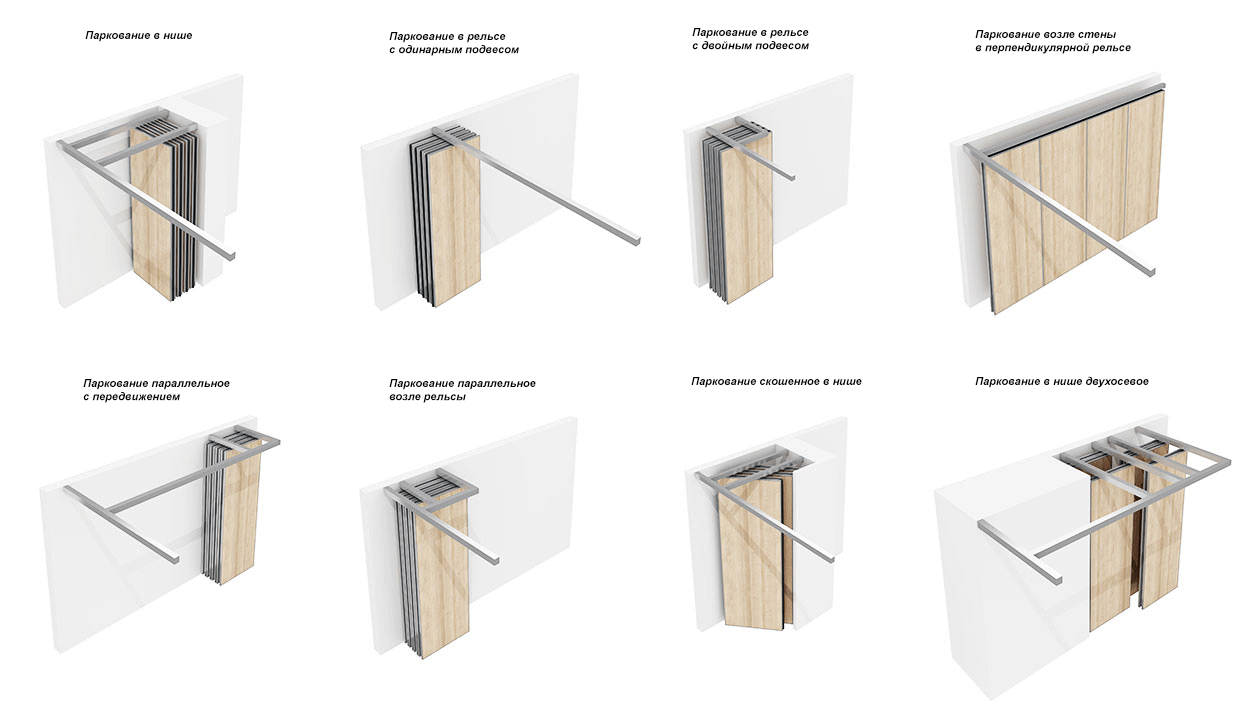 Паркование в нише

Паркование в рельсе с одинарным подвесом

Паркование в рельсе с двойным подвесом

Паркование возле стены в перпендикулярной рельсе

Паркование параллельное с передвижением

Паркование параллельное возле рельсы

Паркование скошенное в нише

Паркование в нише двухосевое